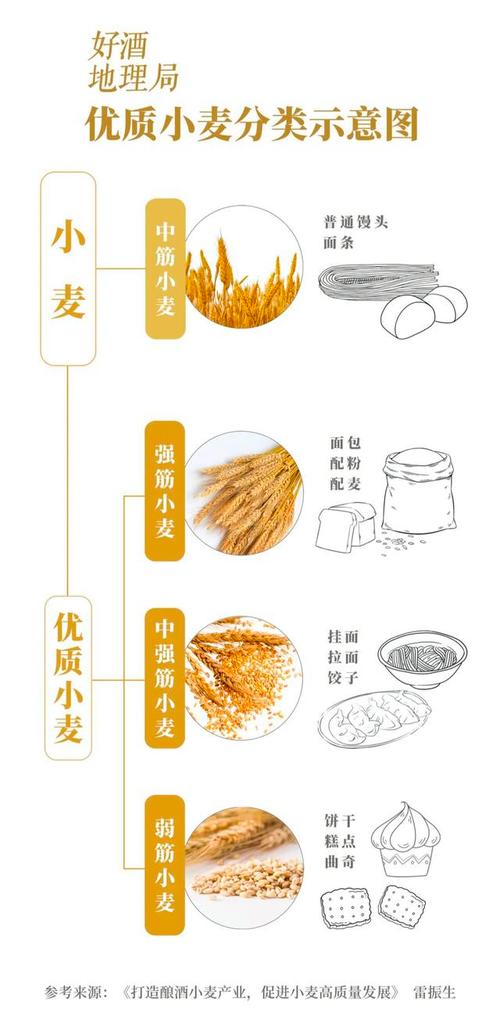 好酒
地理局
优质小麦分类示意图

小麦

中筋小麦

普通馒头
面条

优质小麦

强筋小麦

面包
配粉
配麦

中强筋小麦

挂面
拉面
饺子

弱筋小麦

饼干
糕点
曲奇

参考来源：《打造酿酒小麦产业，促进小麦高质量发展》 雷振生