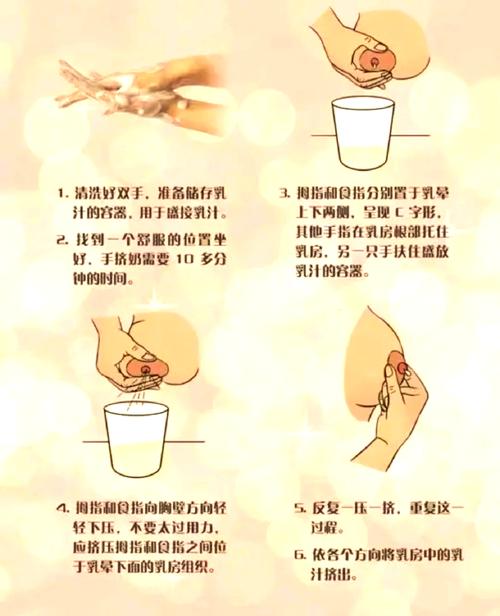 1. 清洗好双手，准备储存乳汁的容器，用于盛接乳汁。

2. 找到一个舒服的位置坐好，手挤奶需要 10 多分钟的时间。

3. 拇指和食指分别置于乳晕上下两侧，呈现 C 字形，其他手指在乳房根部托住乳房，另一只手扶住盛放乳汁的容器。

4. 拇指和食指向胸壁方向轻轻下压，不要太过用力，应挤压拇指和食指之间位于乳晕下面的乳房组织。

5. 反复一压一挤，重复这一过程。

6. 依各个方向将乳房中的乳汁挤出。