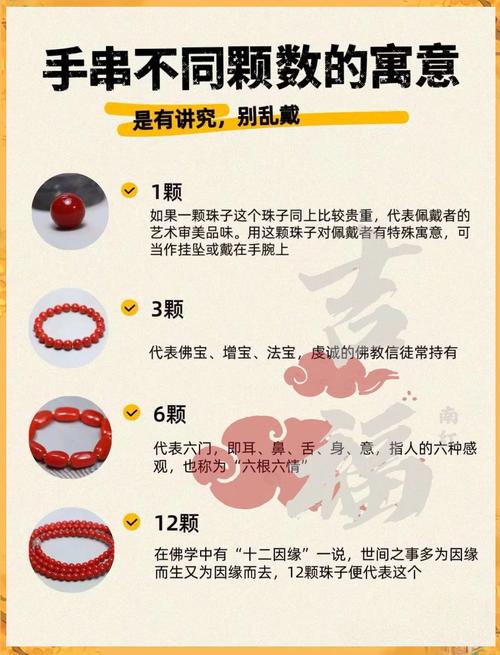 手串不同颗数的寓意

是有讲究，别乱戴

1颗

如果一颗珠子这个珠子同上比较贵重，代表佩戴者的艺术审美品味。用这颗珠子对佩戴者有特殊寓意，可当作挂坠或戴在手腕上

3颗

代表佛宝、增宝、法宝，虔诚的佛教信徒常持有

6颗

代表六门，即耳、鼻、舌、身、意，指人的六种感观，也称为“六根六情”

12颗

在佛学中有“十二因缘”一说，世间之事多为因缘而生又为因缘而去，12颗珠子便代表这个

吉福

南红