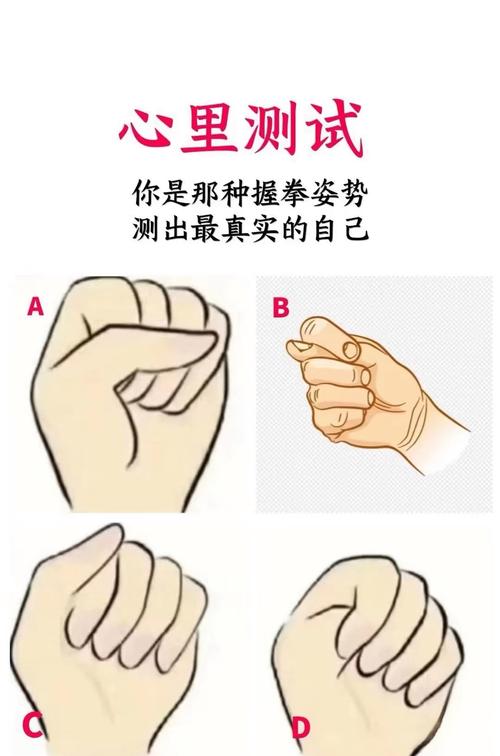 心里测试

你是那种握拳姿势
测出最真实的自己

A

B

C

D