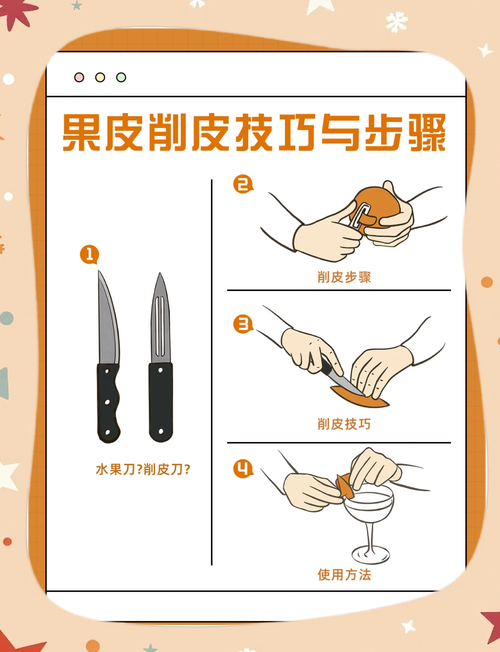 果皮削皮技巧与步骤

1

水果刀?削皮刀?

2

削皮步骤

3

削皮技巧

4

使用方法