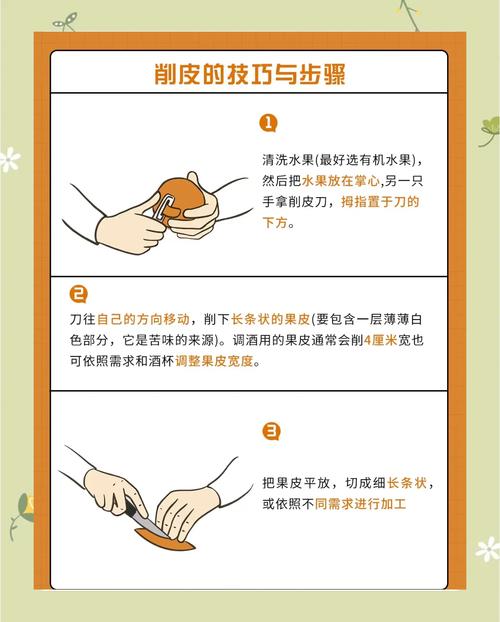 削皮的技巧与步骤

1

清洗水果(最好选有机水果)，然后把水果放在掌心,另一只手拿削皮刀，拇指置于刀的下方。

2

刀往自己的方向移动，削下长条状的果皮(要包含一层薄薄白色部分，它是苦味的来源)。调酒用的果皮通常会削4厘米宽也可依照需求和酒杯调整果皮宽度。

3

把果皮平放，切成细长条状，或依照不同需求进行加工