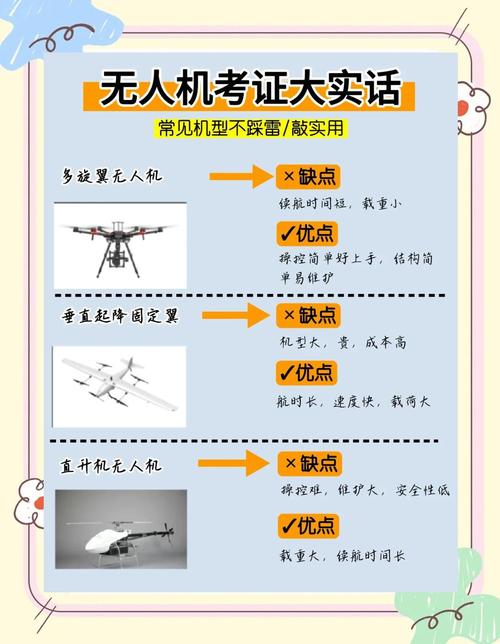 无人机考证大实话

常见机型不踩雷/敲实用

多旋翼无人机

×缺点

续航时间短，载重小

✓优点

操控简单好上手，结构简单易维护

垂直起降固定翼

×缺点

机型大，贵，成本高

✓优点

航时长，速度快，载荷大

直升机无人机

×缺点

操控难，维护大，安全性低

✓优点

载重大，续航时间长