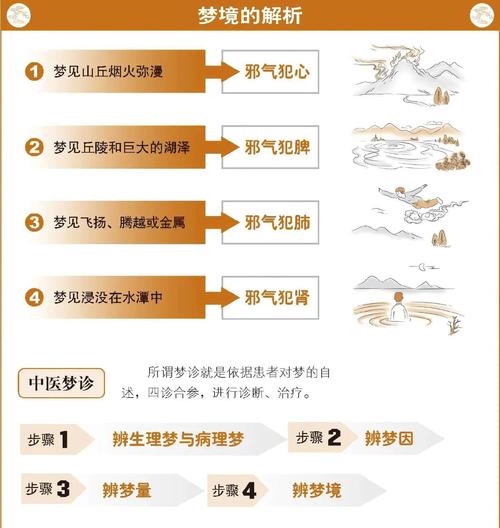 梦境的解析

1 梦见山丘烟火弥漫 邪气犯心

2 梦见丘陵和巨大的湖泽 邪气犯脾

3 梦见飞扬、腾越或金属 邪气犯肺

4 梦见浸没在水潭中 邪气犯肾

中医梦诊

所谓梦诊就是依据患者对梦的自述，四诊合参，进行诊断、治疗。

步骤 1 辨生理梦与病理梦

步骤 2 辨梦因

步骤 3 辨梦量

步骤 4 辨梦境