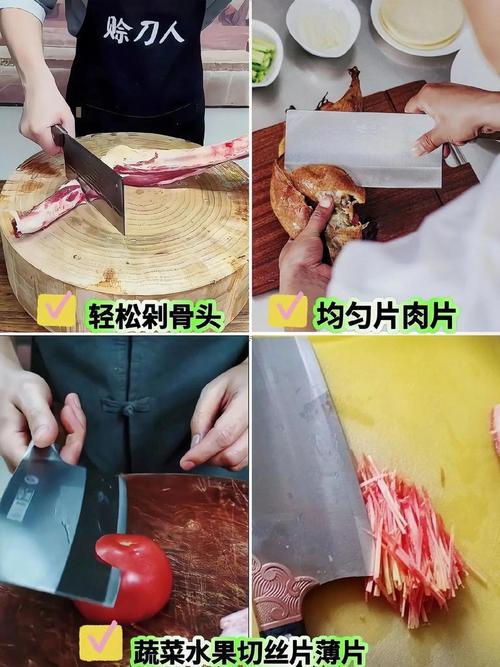 赊刀人

轻松剁骨头

均匀片肉片

蔬菜水果切丝片薄片